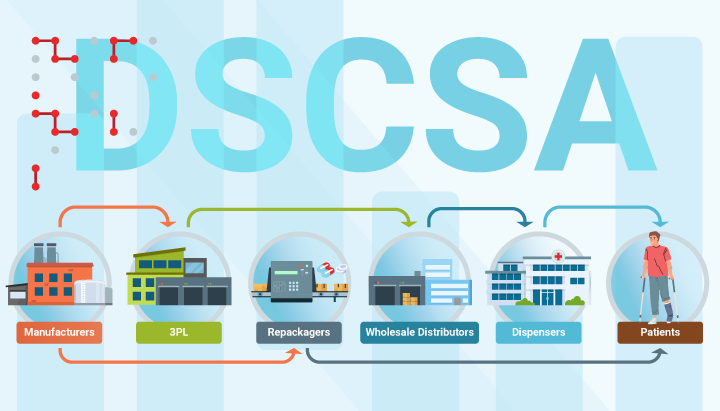 DSCSA

Manufacturers

3PL

Repackagers

Wholesale Distributors

Dispensers

Patients